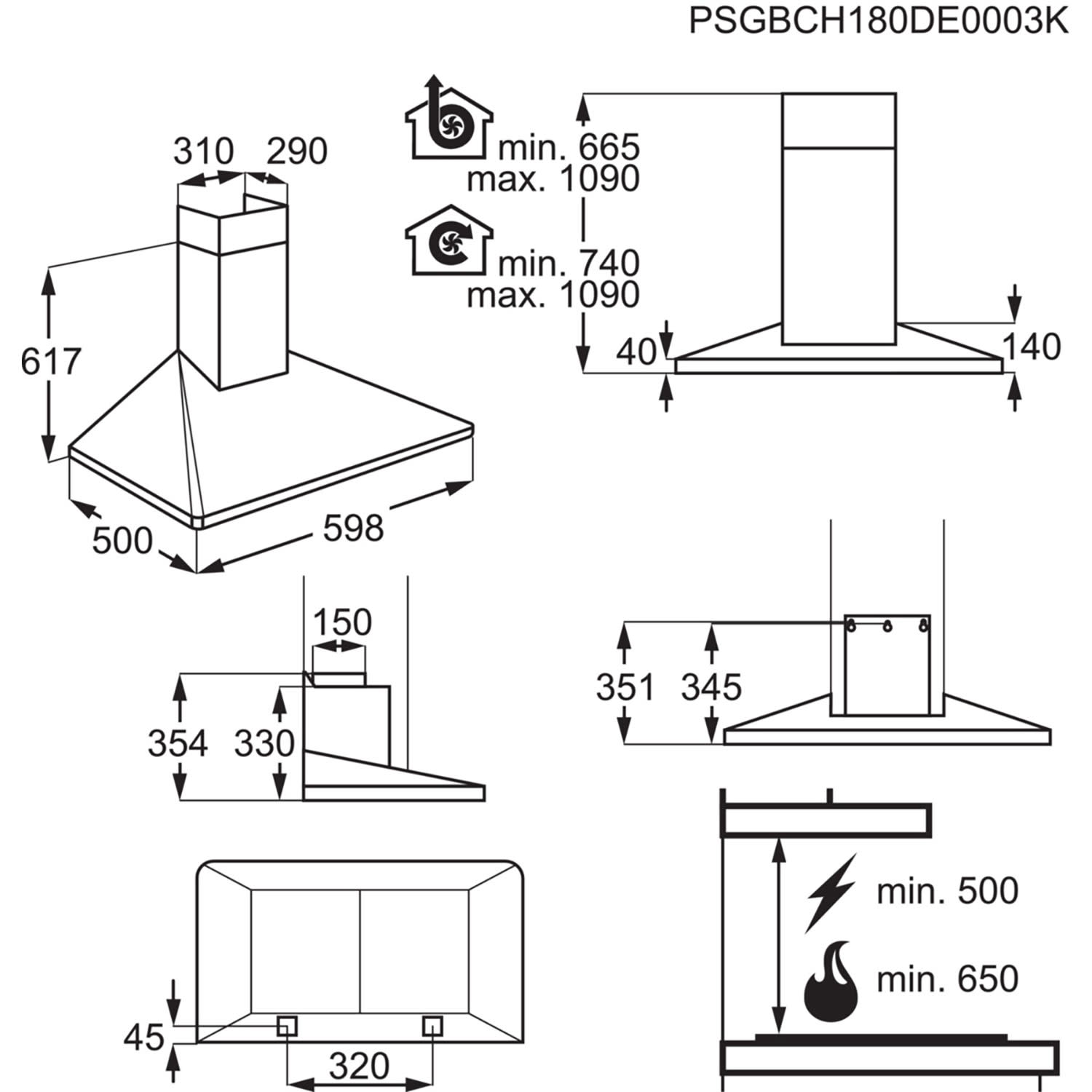 PSGBCH180DE0003K

310 290

617

500 598

min. 665
max. 1090

min. 740
max. 1090

40 140

150

354 330

351 345

45 320

min. 500

min. 650