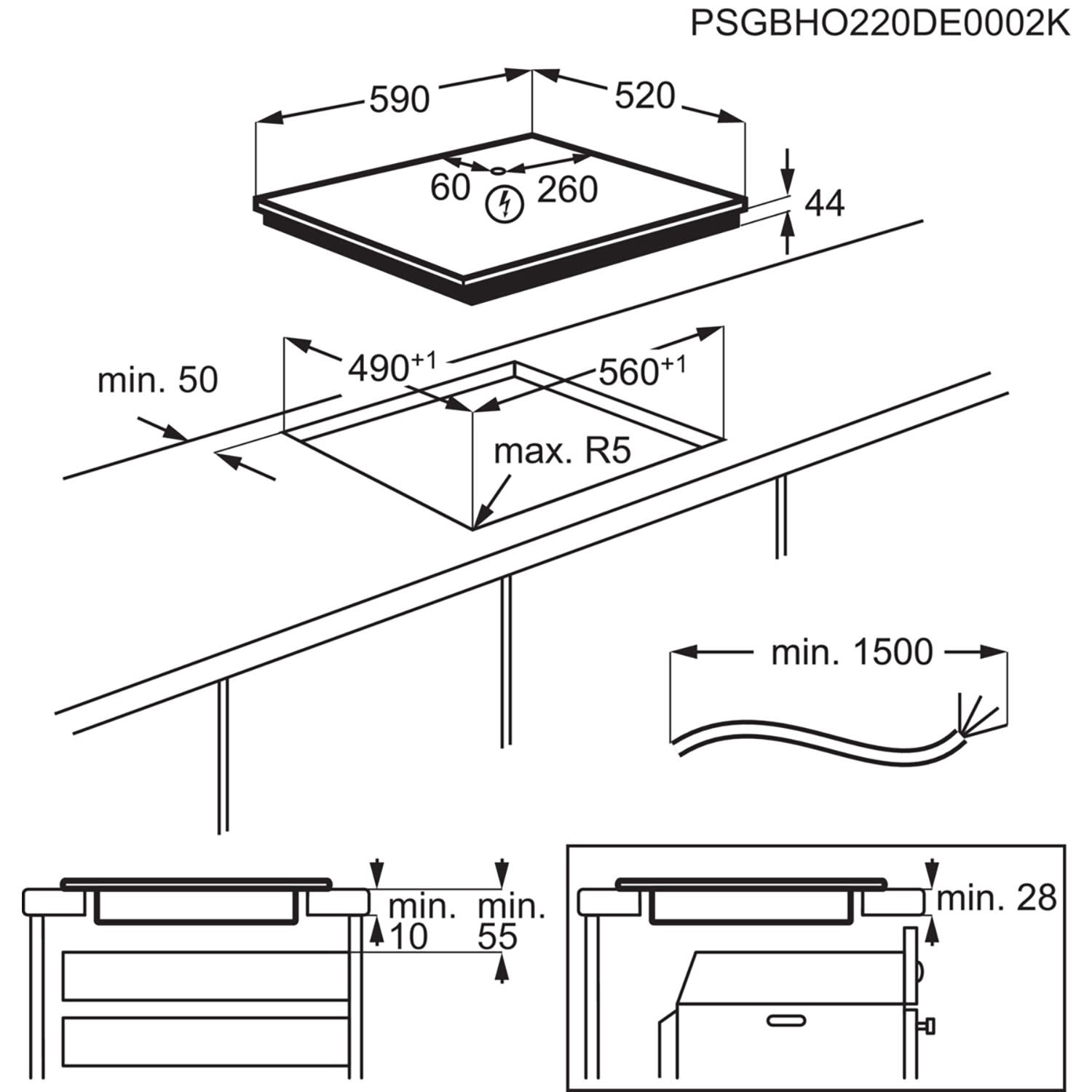 PSGBHO220DE0002K

590
520
60
260
44

min. 50
$490^{+1}$
$560^{+1}$
max. R5

min. 1500

min.
10
min.
55

min. 28