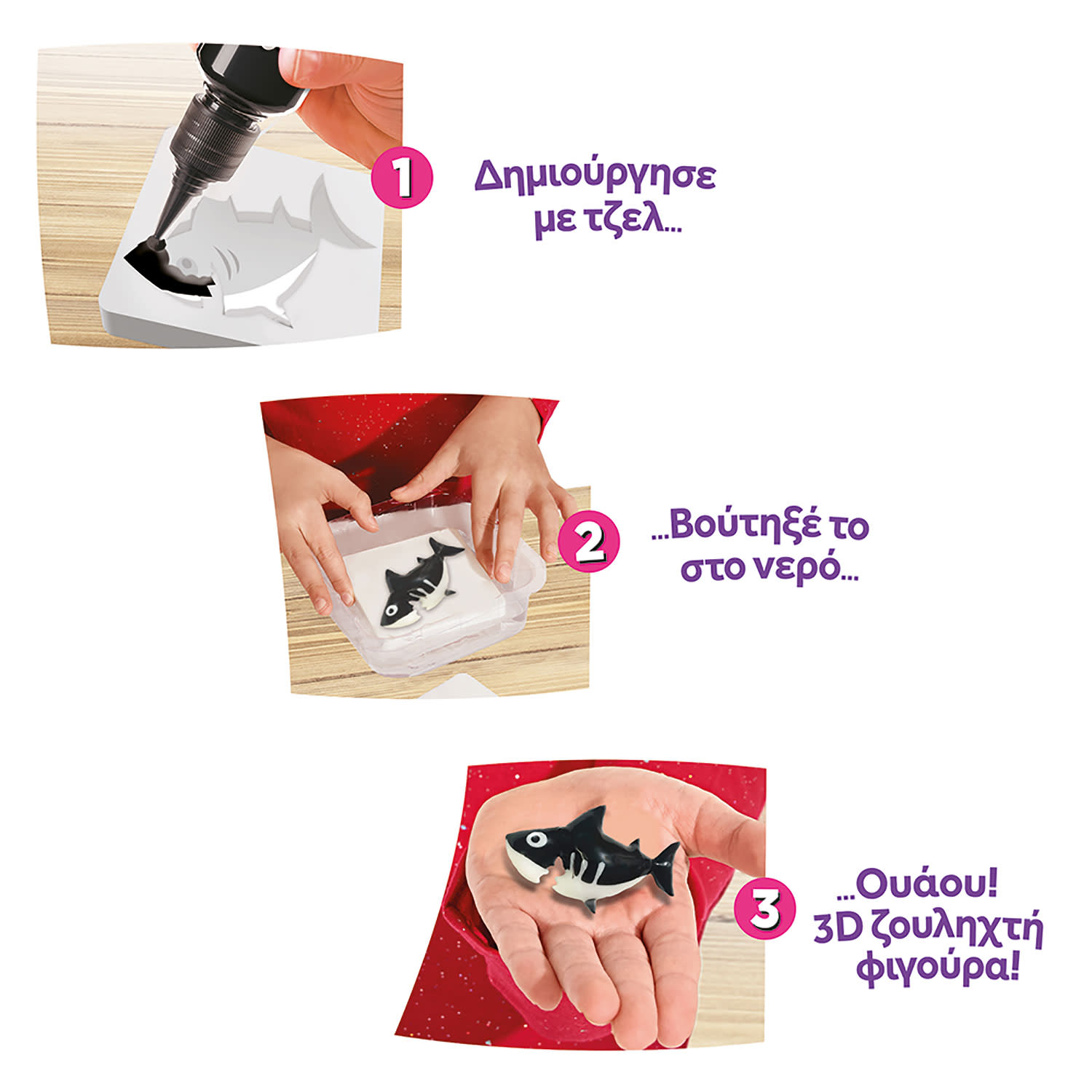 1 Δημιούργησε με τζελ...

2 ...Βούτηξέ το στο νερό...

3 ...Ουάου! 3D ζουληχτή φιγούρα!