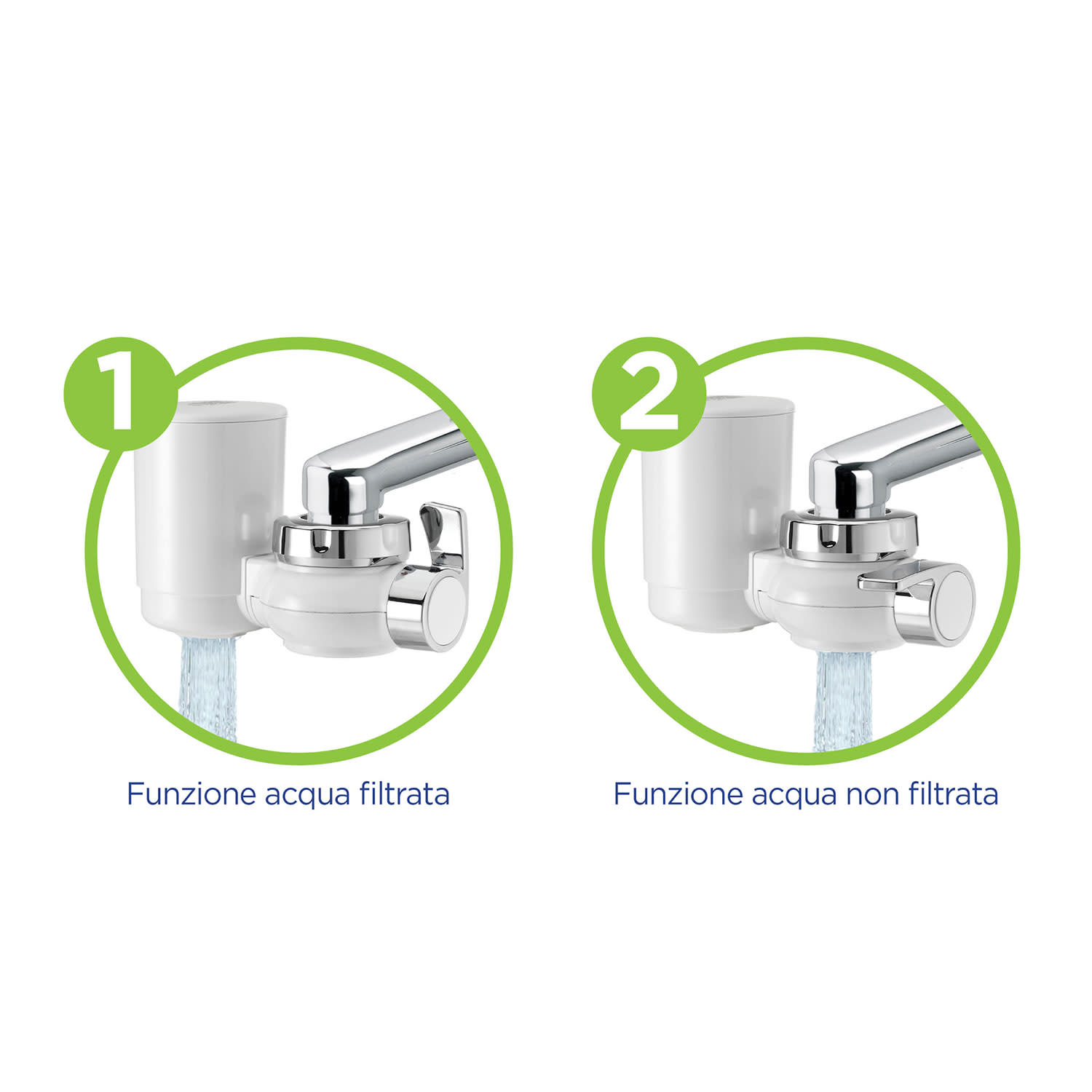 1

Funzione acqua filtrata

2

Funzione acqua non filtrata