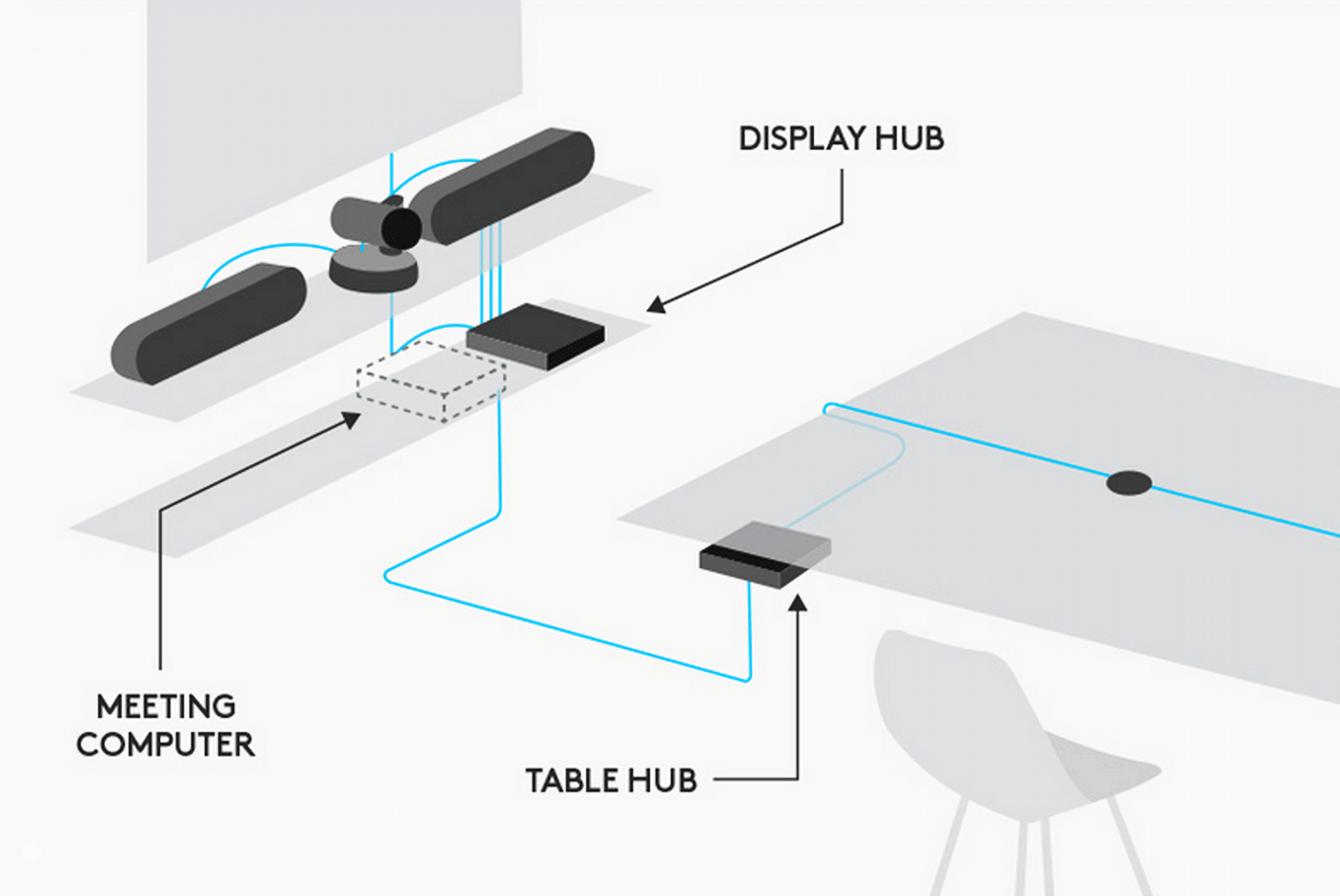 DISPLAY HUB

MEETING COMPUTER

TABLE HUB