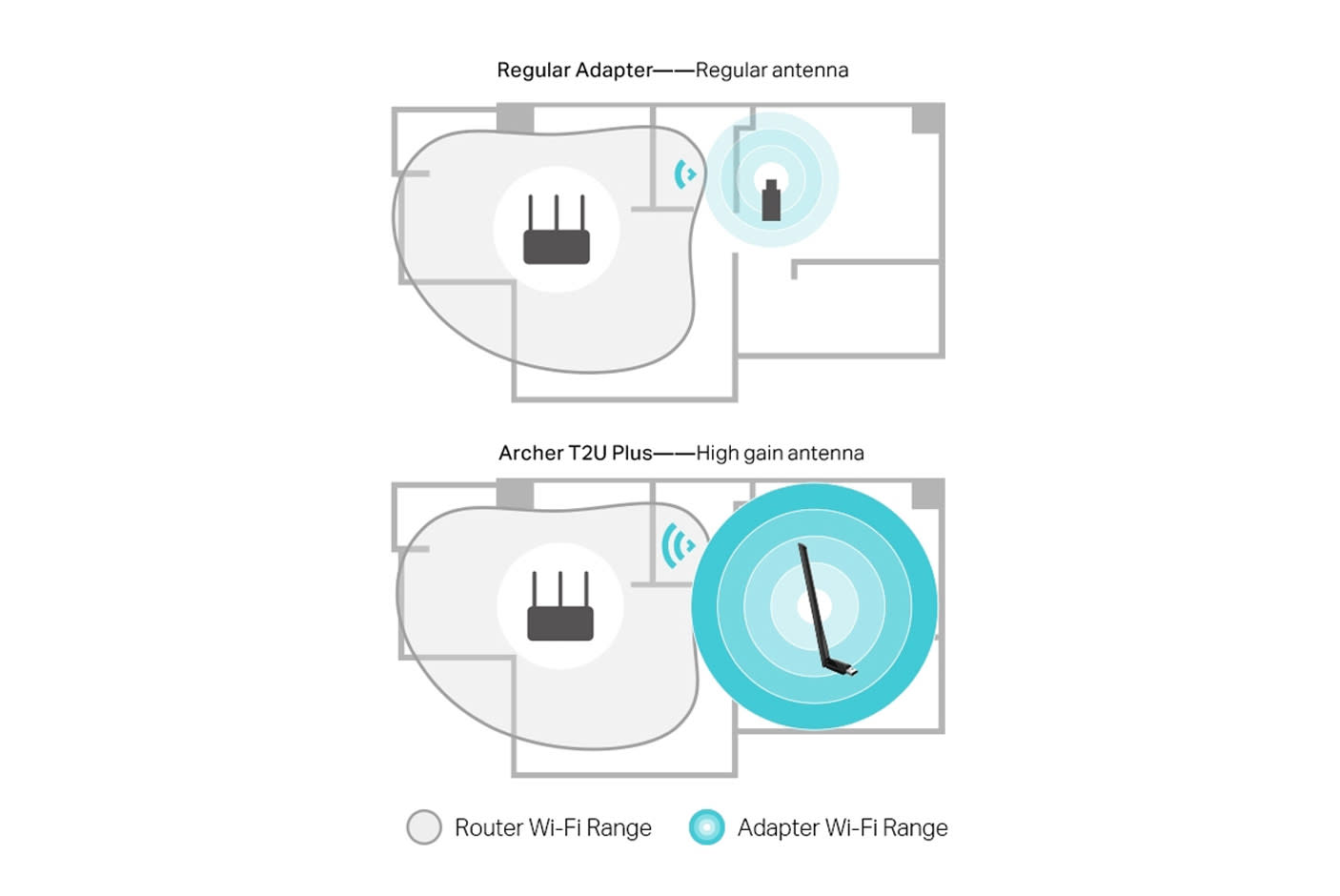 Regular Adapter——Regular antenna

Archer T2U Plus——High gain antenna

Router Wi-Fi Range

Adapter Wi-Fi Range