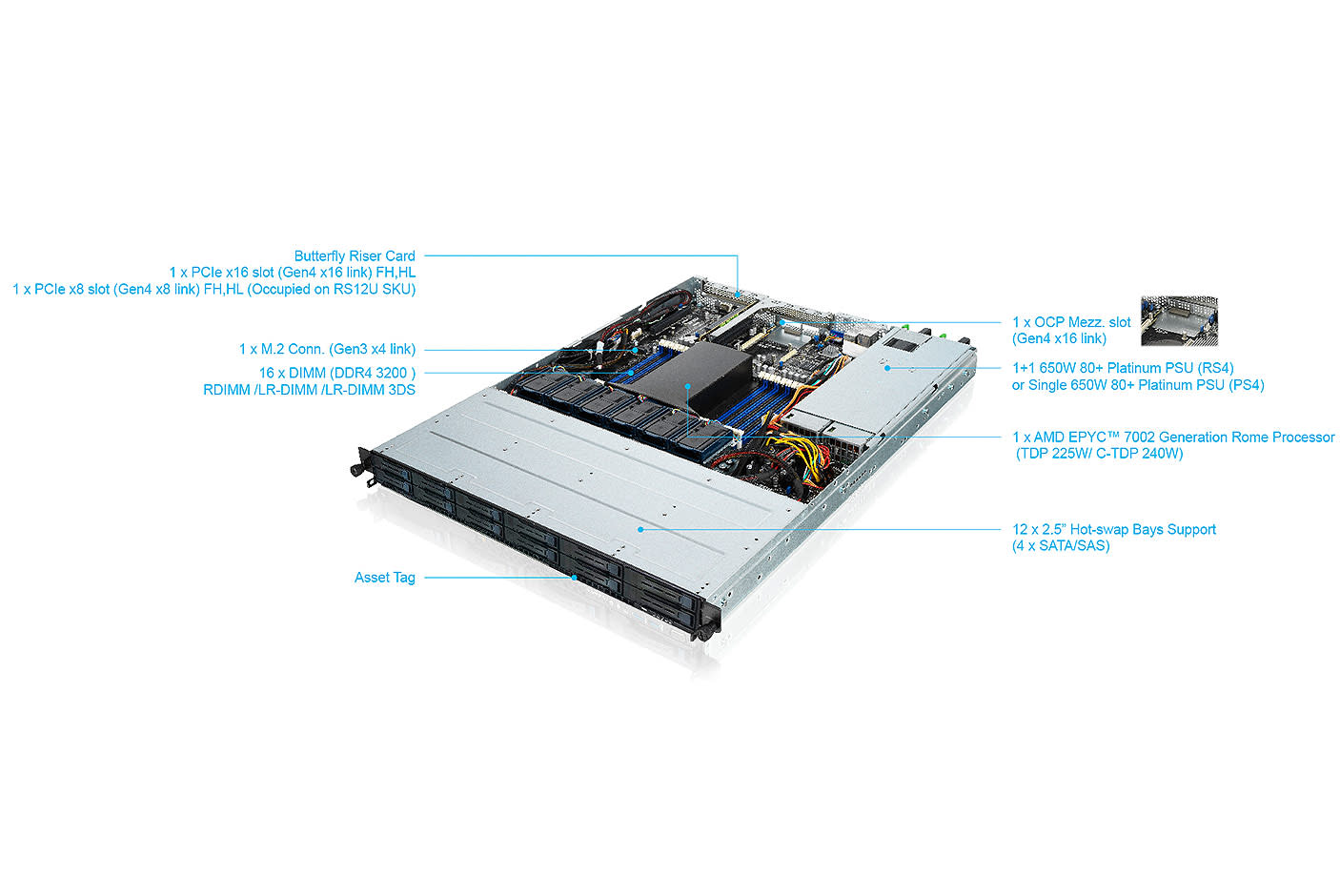 Butterfly Riser Card
1 x PCIe x16 slot (Gen4 x16 link) FH,HL
1 x PCIe x8 slot (Gen4 x8 link) FH,HL (Occupied on RS12U SKU)

1 x M.2 Conn. (Gen3 x4 link)

16 x DIMM (DDR4 3200 )
RDIMM /LR-DIMM /LR-DIMM 3DS

Asset Tag

1 x OCP Mezz. slot
(Gen4 x16 link)

1+1 650W 80+ Platinum PSU (RS4)
or Single 650W 80+ Platinum PSU (PS4)

1 x AMD EPYC™ 7002 Generation Rome Processor
(TDP 225W/ C-TDP 240W)

12 x 2.5" Hot-swap Bays Support
(4 x SATA/SAS)