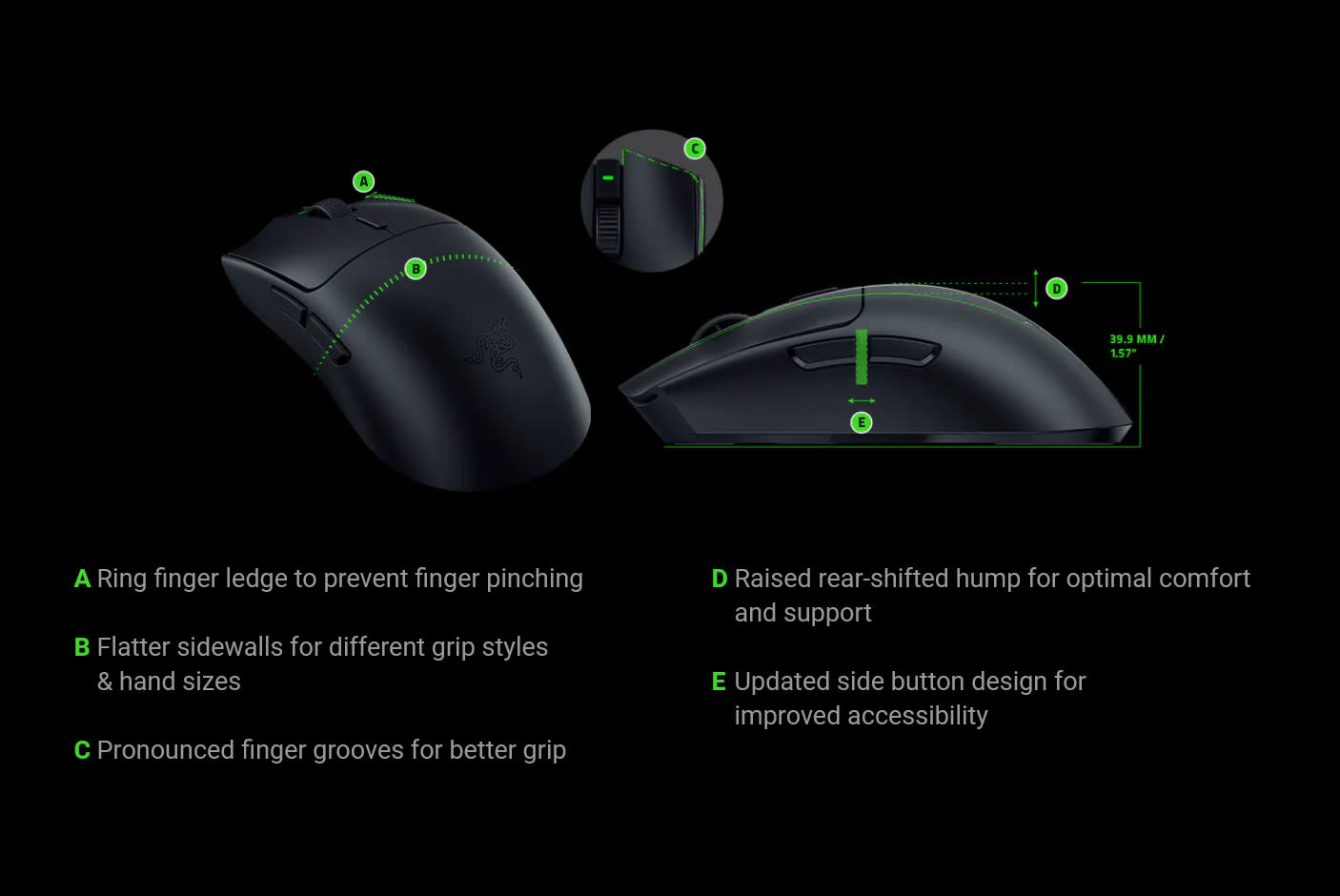 A

B

C

D

39.9 MM / 1.57"

E

A Ring finger ledge to prevent finger pinching

B Flatter sidewalls for different grip styles & hand sizes

C Pronounced finger grooves for better grip

D Raised rear-shifted hump for optimal comfort and support

E Updated side button design for improved accessibility