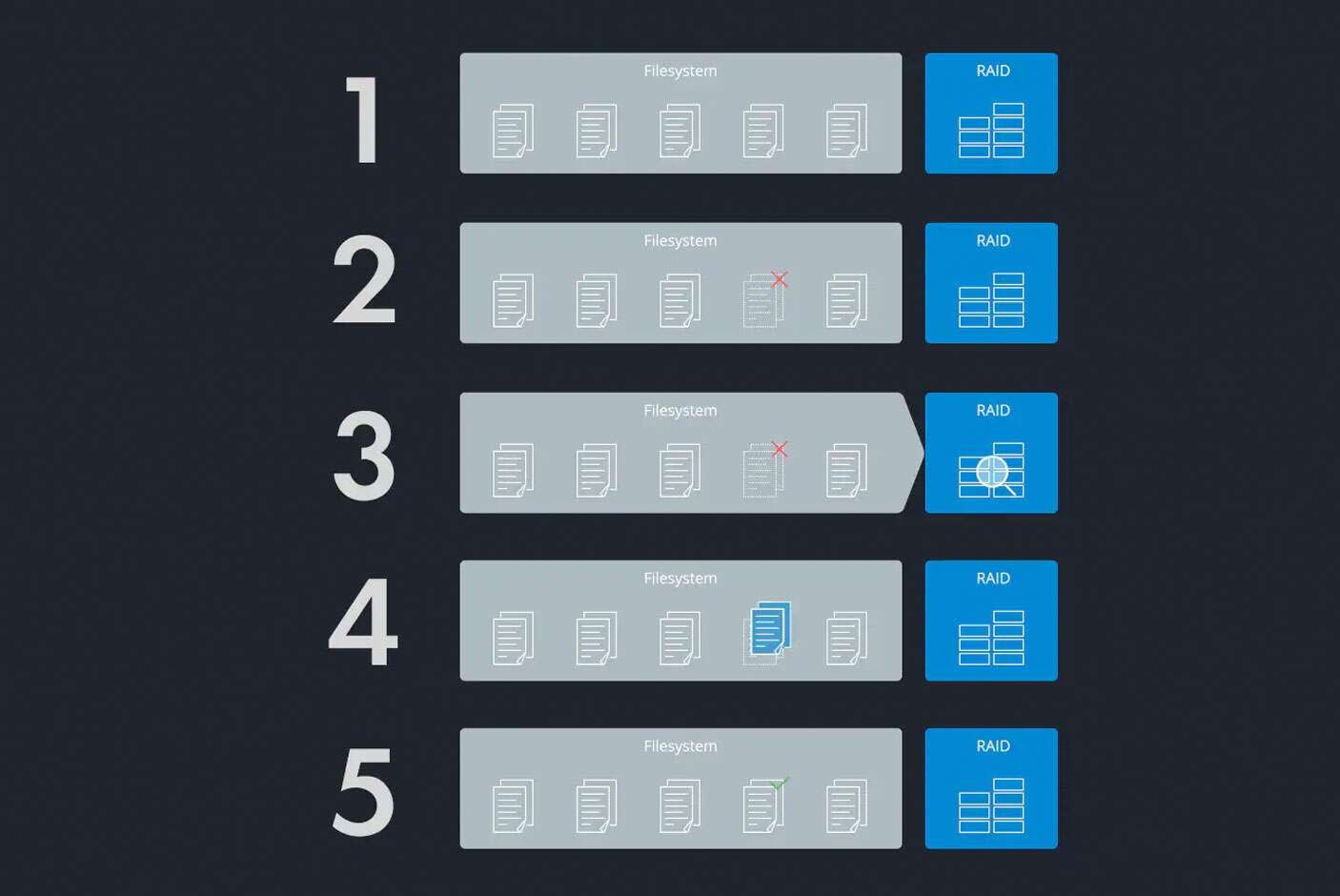 1
Filesystem
RAID

2
Filesystem
RAID

3
Filesystem
RAID

4
Filesystem
RAID

5
Filesystem
RAID