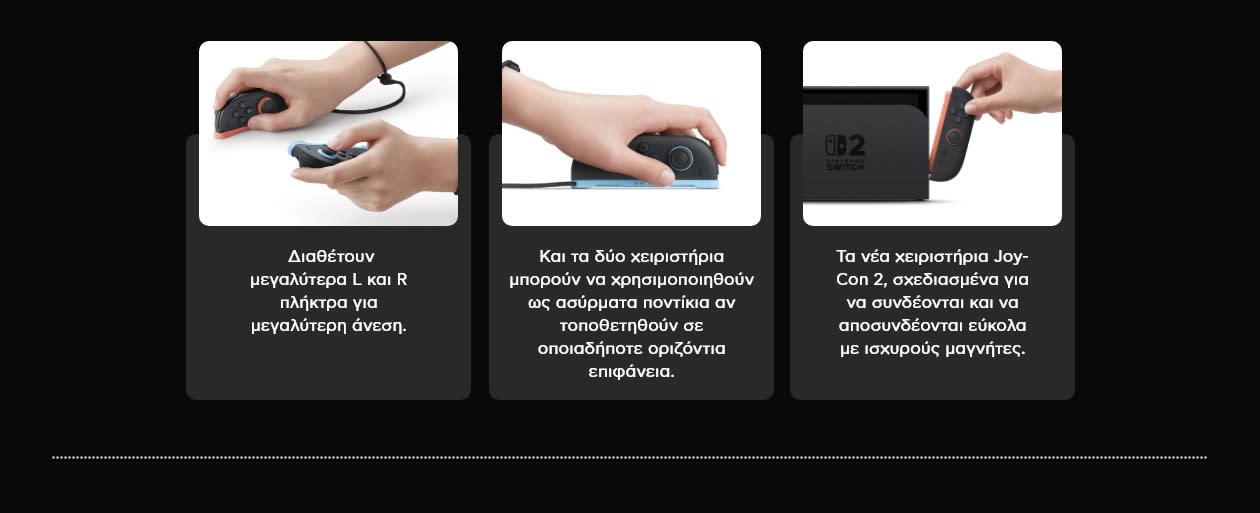 Διαθέτουν μεγαλύτερα L και R πλήκτρα για μεγαλύτερη άνεση.

Και τα δύο χειριστήρια μπορούν να χρησιμοποιηθούν ως ασύρματα ποντίκια αν τοποθετηθούν σε οποιαδήποτε οριζόντια επιφάνεια.

2
NINTENDO
SWITCH

Τα νέα χειριστήρια Joy-Con 2, σχεδιασμένα για να συνδέονται και να αποσυνδέονται εύκολα με ισχυρούς μαγνήτες.