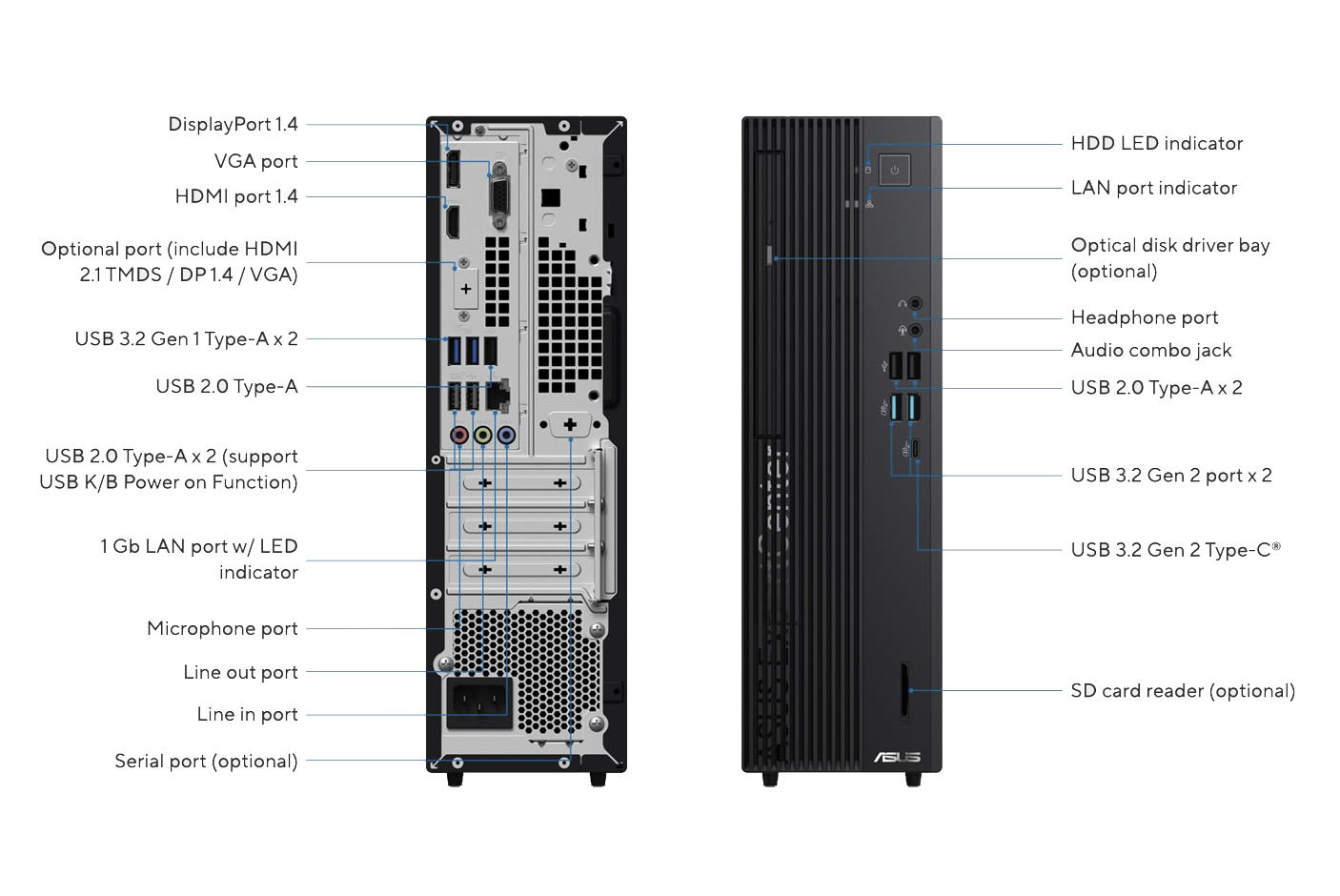 DisplayPort 1.4
VGA port
HDMI port 1.4
Optional port (include HDMI 2.1 TMDS / DP 1.4 / VGA)
USB 3.2 Gen 1 Type-A x 2
USB 2.0 Type-A
USB 2.0 Type-A x 2 (support USB K/B Power on Function)
1 Gb LAN port w/ LED indicator
Microphone port
Line out port
Line in port
Serial port (optional)

HDD LED indicator
LAN port indicator
Optical disk driver bay (optional)
Headphone port
Audio combo jack
USB 2.0 Type-A x 2
USB 3.2 Gen 2 port x 2
USB 3.2 Gen 2 Type-C®
SD card reader (optional)

ASUS