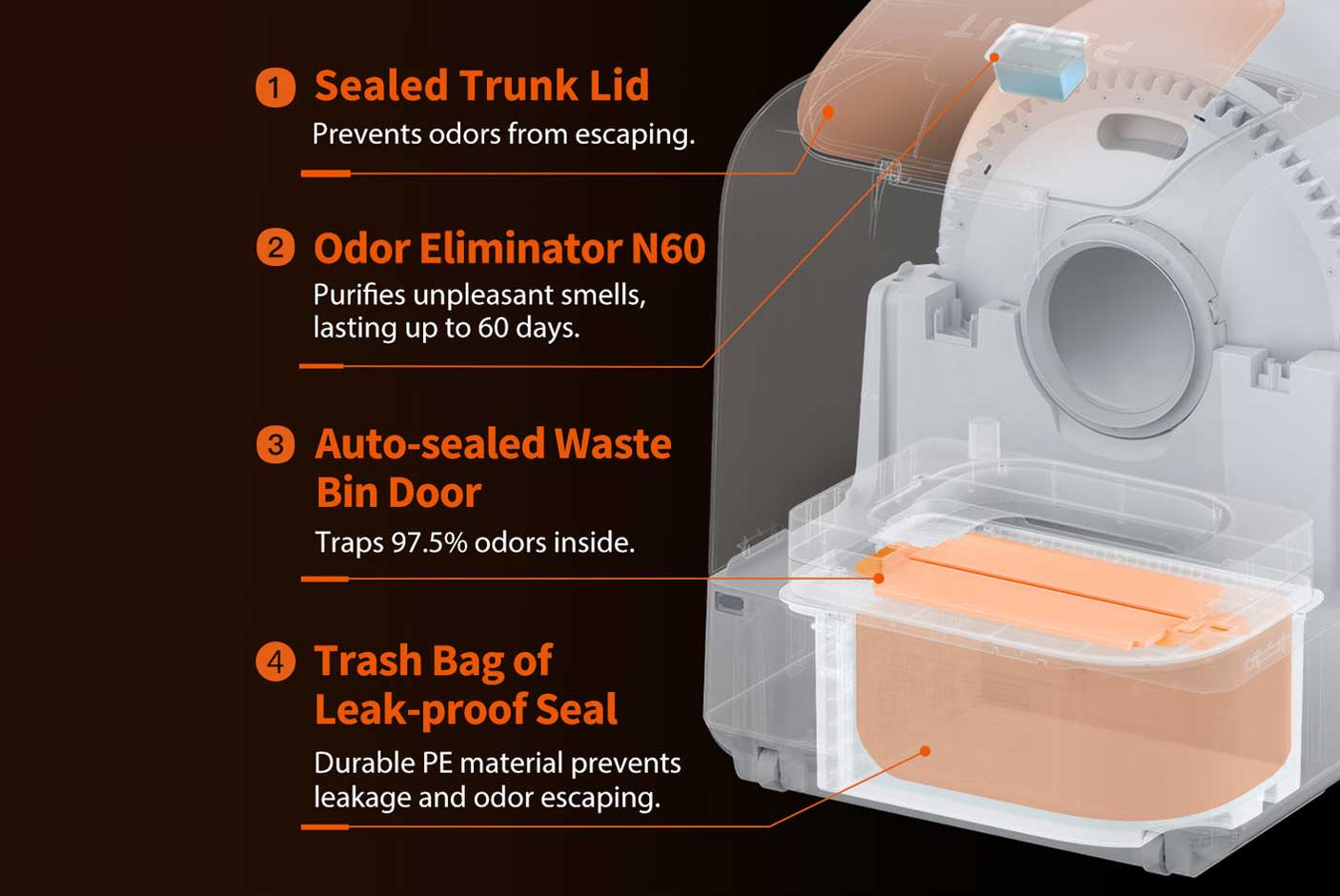 1 Sealed Trunk Lid

Prevents odors from escaping.

2 Odor Eliminator N60

Purifies unpleasant smells, lasting up to 60 days.

3 Auto-sealed Waste Bin Door

Traps 97.5% odors inside.

4 Trash Bag of Leak-proof Seal

Durable PE material prevents leakage and odor escaping.