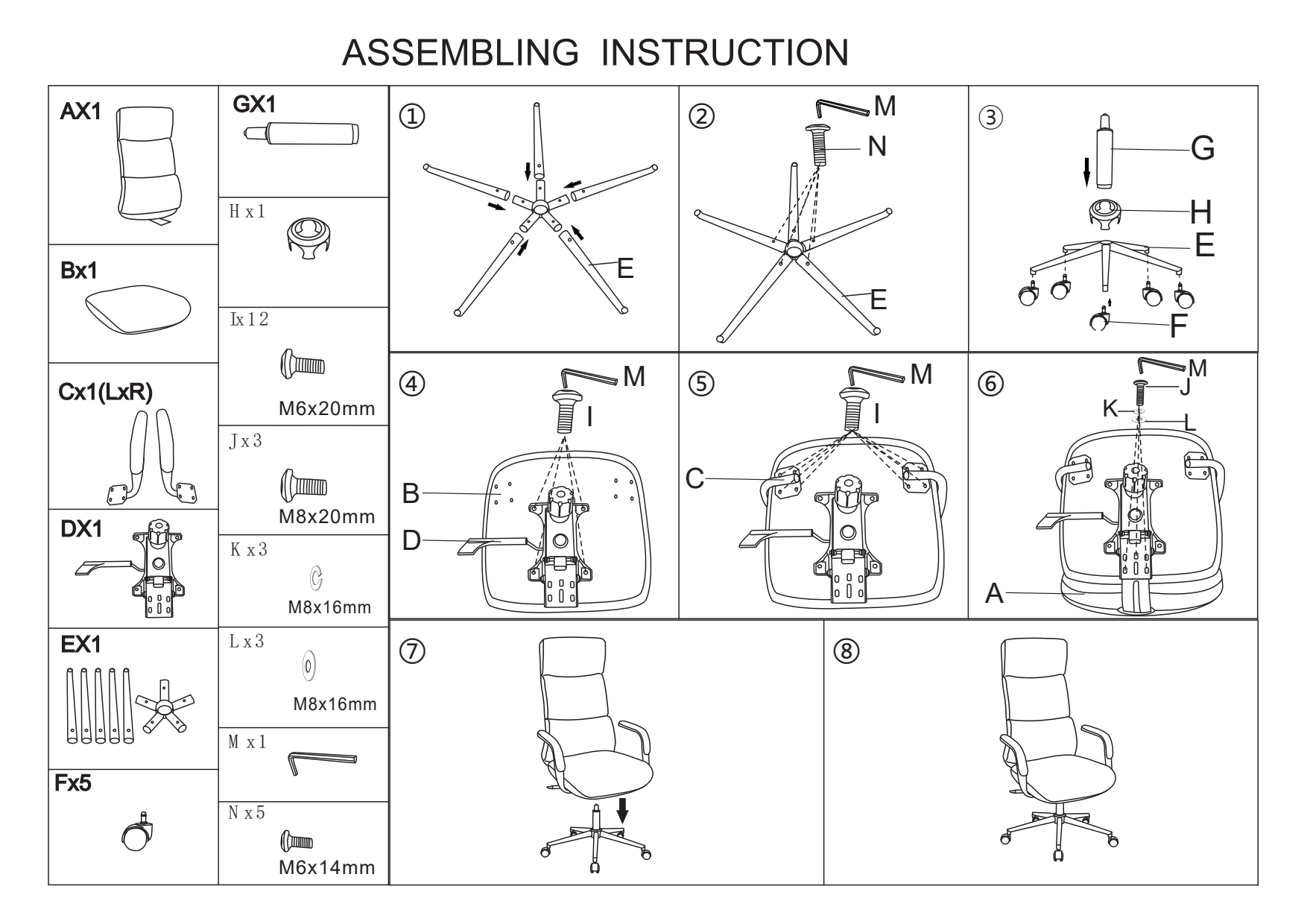 ASSEMBLING INSTRUCTION

AX1

Bx1

Cx1(LxR)

DX1

EX1

Fx5

GX1

H x 1

Ix 1 2

M6x20mm

J x 3

M8x20mm

K x 3

M8x16mm

L x 3

M8x16mm

M x 1

N x 5

M6x14mm

①

E

②

M

N

E

③

G

H

E

F

④

M

I

B

D

⑤

M

I

C

⑥

M

J

K

L

A

⑦

⑧